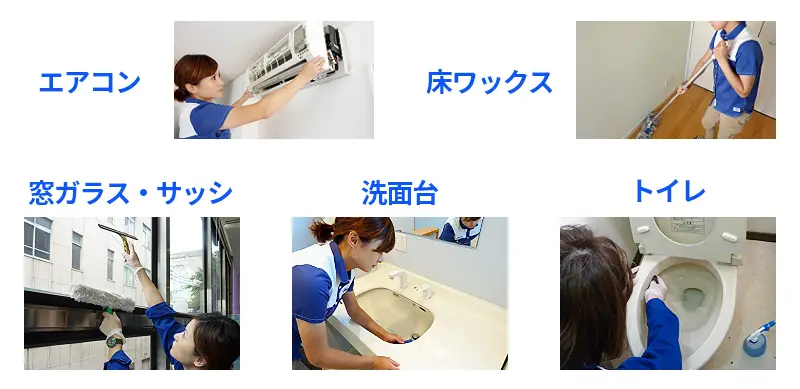 エアコン

床ワックス

窓ガラス・サッシ

洗面台

トイレ